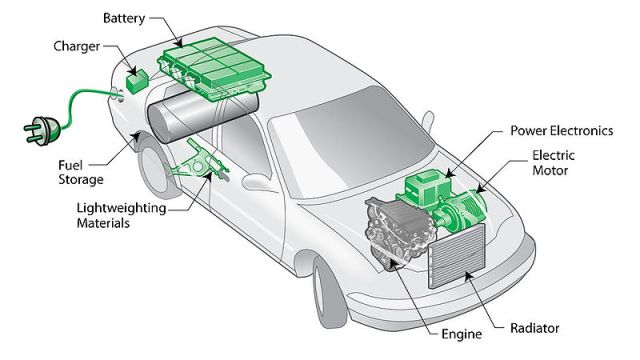 Battery

Charger

Fuel Storage

Lightweighting Materials

Power Electronics

Electric Motor

Engine

Radiator