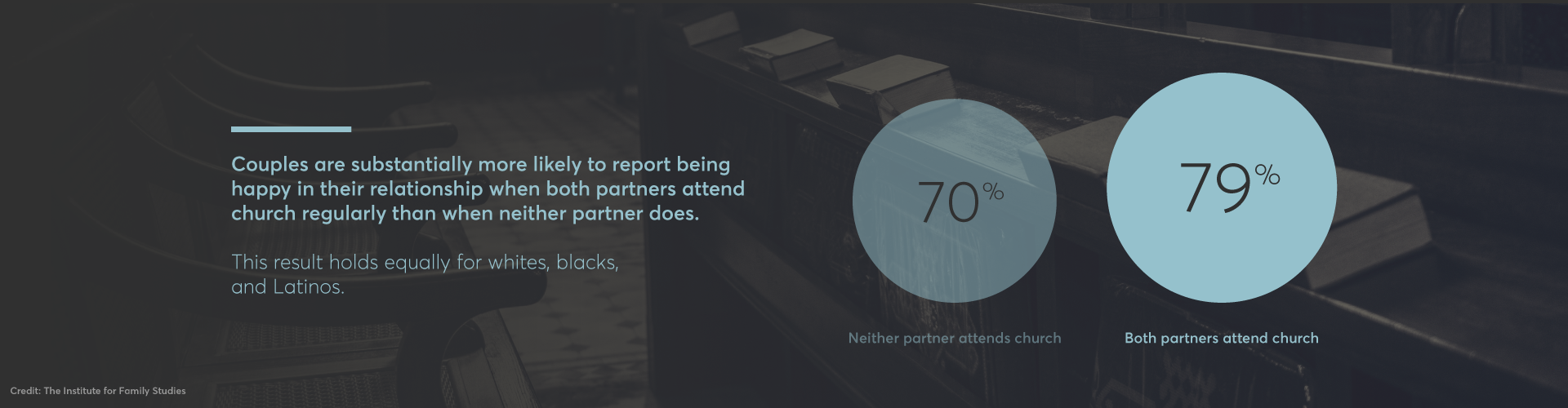 Couples are substantially more likely to report being happy in their relationship when both partners attend church regularly than when neither partner does.

This result holds equally for whites, blacks, and Latinos.

70%

Neither partner attends church

79%

Both partners attend church

Credit: The Institute for Family Studies