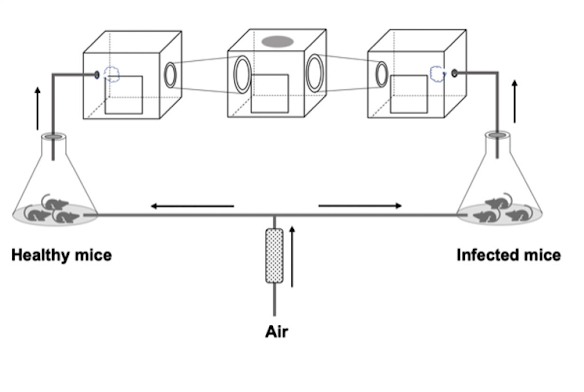 Healthy mice

Infected mice

Air