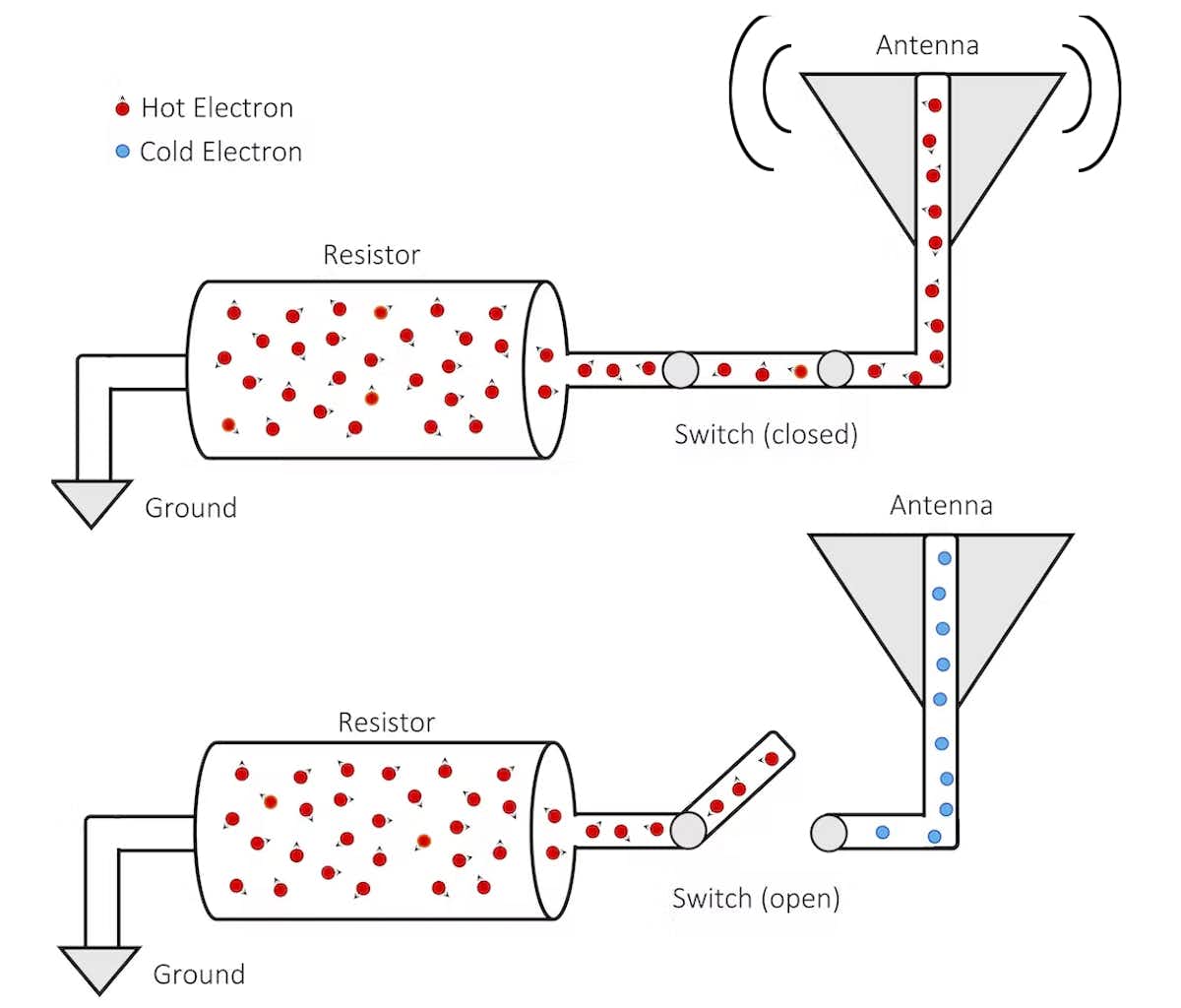 Hot Electron
Cold Electron

Antenna

Resistor

Switch (closed)

Ground

Antenna

Resistor

Switch (open)

Ground